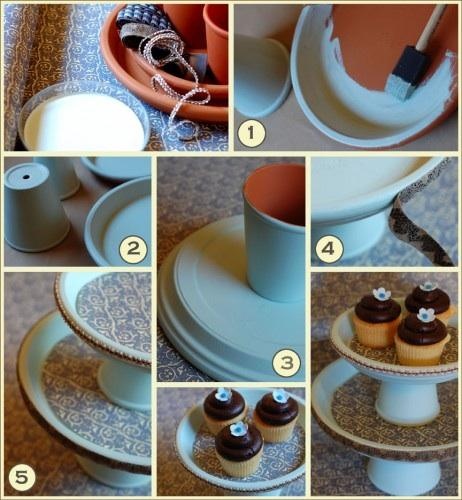 1

2

3

4

5